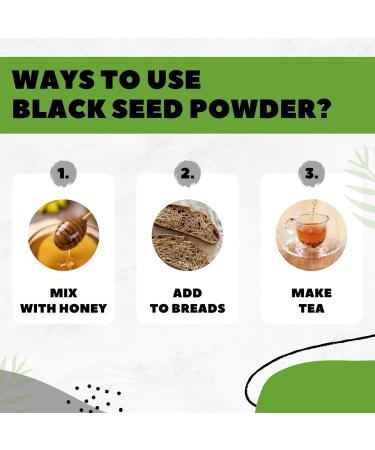 WAYS TO USE BLACK SEED POWDER?

1.

MIX WITH HONEY

2.

ADD TO BREADS

3.

MAKE TEA