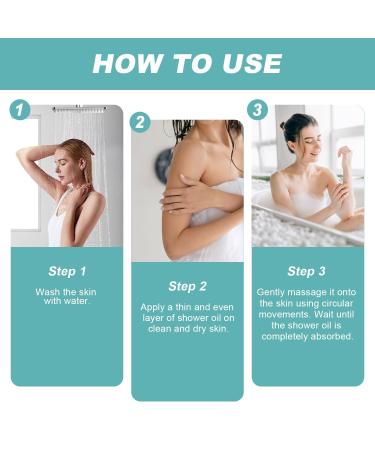 HOW TO USE

1

Step 1

Wash the skin with water.

2

Step 2

Apply a thin and even layer of shower oil on clean and dry skin.

3

Step 3

Gently massage it onto the skin using circular movements. Wait until the shower oil is completely absorbed.