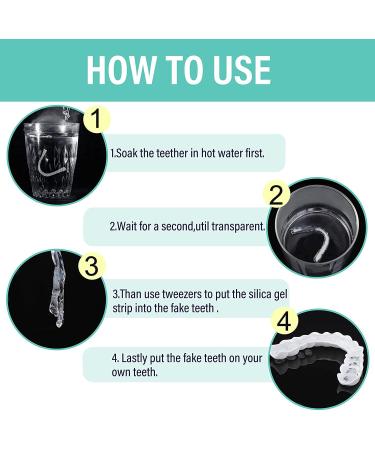 HOW TO USE

1

1.Soak the teether in hot water first.

2

2.Wait for a second,util transparent.

3

3.Than use tweezers to put the silica gel strip into the fake teeth .

4

4. Lastly put the fake teeth on your own teeth.