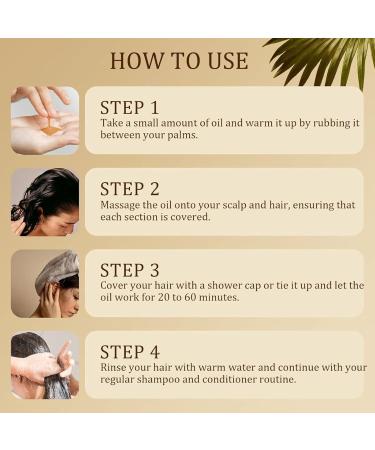 HOW TO USE

STEP 1
Take a small amount of oil and warm it up by rubbing it between your palms.

STEP 2
Massage the oil onto your scalp and hair, ensuring that each section is covered.

STEP 3
Cover your hair with a shower cap or tie it up and let the oil work for 20 to 60 minutes.

STEP 4
Rinse your hair with warm water and continue with your regular shampoo and conditioner routine.