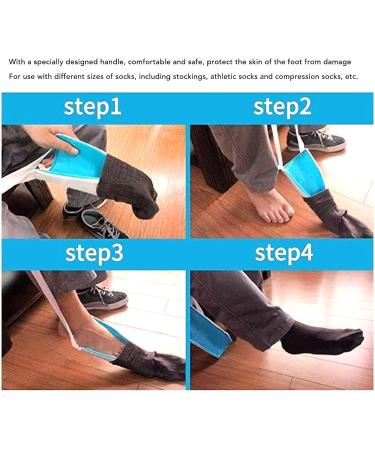 With a specially designed handle, comfortable and safe, protect the skin of the foot from damage
For use with different sizes of socks, including stockings, athletic socks and compression socks, etc.

step1

step2

step3

step4