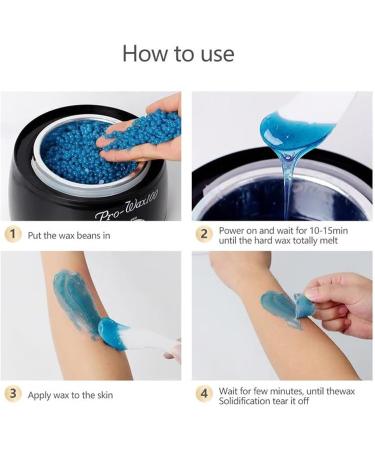 How to use

Pro-Wax100

1 Put the wax beans in

2 Power on and wait for 10-15min until the hard wax totally melt

3 Apply wax to the skin

4 Wait for few minutes, until thewax Solidification tear it off