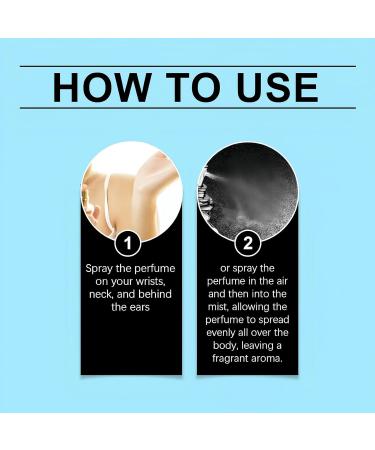 HOW TO USE

1

Spray the perfume on your wrists, neck, and behind the ears

2

or spray the perfume in the air and then into the mist, allowing the perfume to spread evenly all over the body, leaving a fragrant aroma.