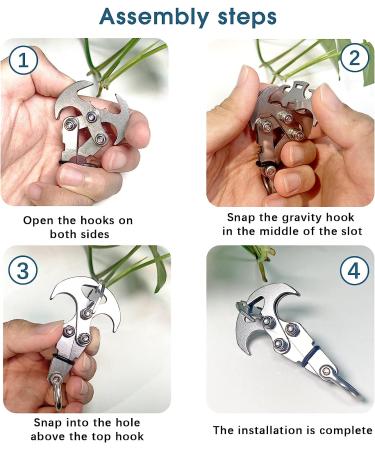 Assembly steps

1

Open the hooks on both sides

2

Snap the gravity hook in the middle of the slot

3

Snap into the hole above the top hook

4

The installation is complete