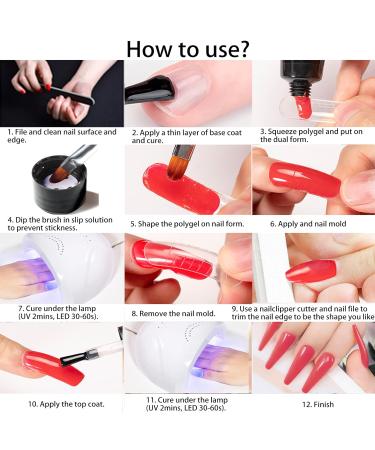 How to use?

1. File and clean nail surface and edge.

2. Apply a thin layer of base coat and cure.

3. Squeeze polygel and put on the dual form.

4. Dip the brush in slip solution to prevent stickness.

5. Shape the polygel on nail form.

6. Apply and nail mold

7. Cure under the lamp (UV 2mins, LED 30-60s).

8. Remove the nail mold.

9. Use a nailclipper cutter and nail file to trim the nail edge to be the shape you like

10. Apply the top coat.

11. Cure under the lamp (UV 2mins, LED 30-60s).

12. Finish