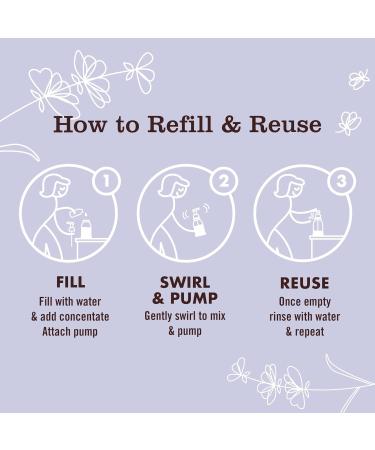 How to Refill & Reuse

1

FILL

Fill with water & add concentate Attach pump

2

SWIRL & PUMP

Gently swirl to mix & pump

3

REUSE

Once empty rinse with water & repeat