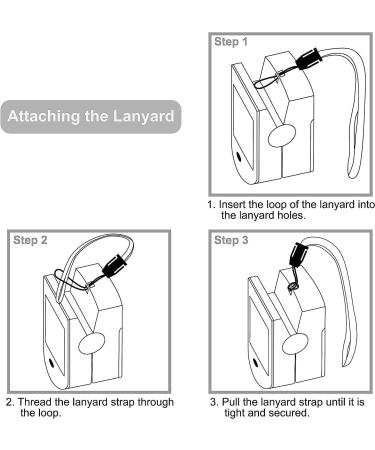 Attaching the Lanyard

Step 1

1. Insert the loop of the lanyard into the lanyard holes.

Step 2

2. Thread the lanyard strap through the loop.

Step 3

3. Pull the lanyard strap until it is tight and secured.