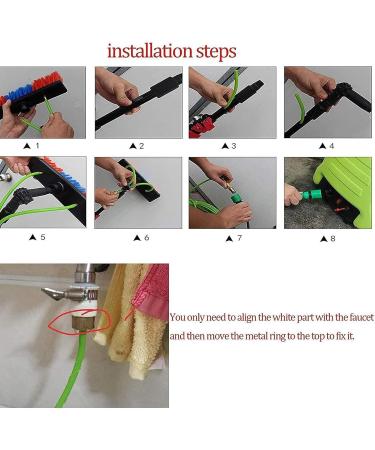 installation steps

▲ 1

▲ 2

▲ 3

▲ 4

▲ 5

▲ 6

▲ 7

▲ 8

You only need to align the white part with the faucet and then move the metal ring to the top to fix it.