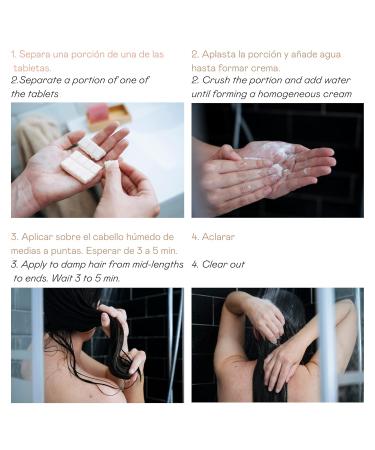 1. Separa una porción de una de las tabletas.
2.Separate a portion of one of the tablets

2. Aplasta la porción y añade agua hasta formar crema.
2. Crush the portion and add water until forming a homogeneous cream

3. Aplicar sobre el cabello húmedo de medias a puntas. Esperar de 3 a 5 min.
3. Apply to damp hair from mid-lengths to ends. Wait 3 to 5 min.

4. Aclarar
4. Clear out