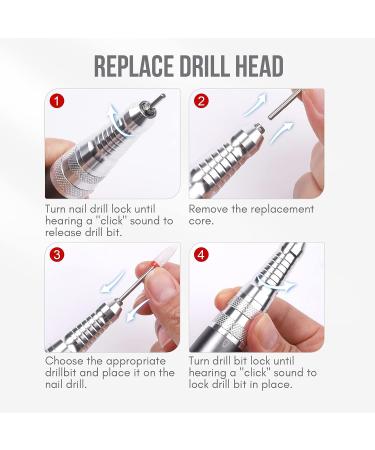 REPLACE DRILL HEAD

1

Turn nail drill lock until hearing a "click" sound to release drill bit.

2

Remove the replacement core.

3

Choose the appropriate drillbit and place it on the nail drill.

4

Turn drill bit lock until hearing a "click" sound to lock drill bit in place.