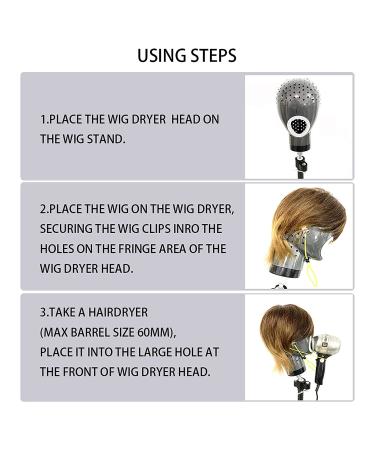 USING STEPS

1.PLACE THE WIG DRYER HEAD ON THE WIG STAND.

2.PLACE THE WIG ON THE WIG DRYER, SECURING THE WIG CLIPS INRO THE HOLES ON THE FRINGE AREA OF THE WIG DRYER HEAD.

3.TAKE A HAIRDRYER (MAX BARREL SIZE 60MM), PLACE IT INTO THE LARGE HOLE AT THE FRONT OF WIG DRYER HEAD.