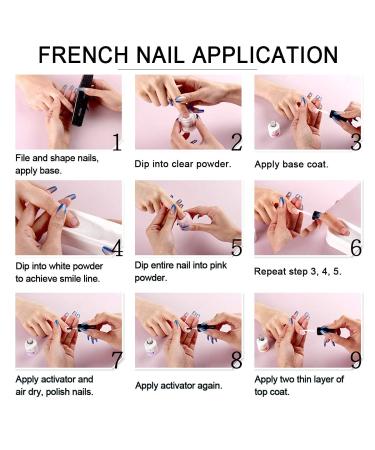 FRENCH NAIL APPLICATION

1
File and shape nails, apply base.

2
Dip into clear powder.

3
Apply base coat.

4
Dip into white powder to achieve smile line.

5
Dip entire nail into pink powder.

6
Repeat step 3, 4, 5.

7
Apply activator and air dry, polish nails.

8
Apply activator again.

9
Apply two thin layer of top coat.