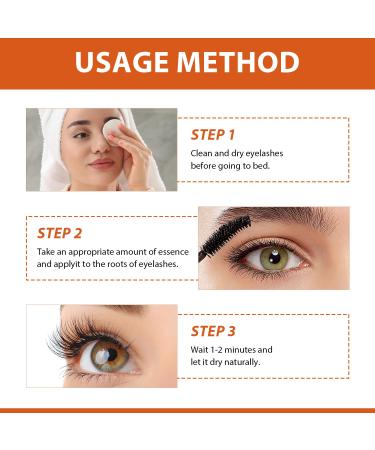 USAGE METHOD

STEP 1
Clean and dry eyelashes before going to bed.

STEP 2
Take an appropriate amount of essence and applyit to the roots of eyelashes.

STEP 3
Wait 1-2 minutes and let it dry naturally.