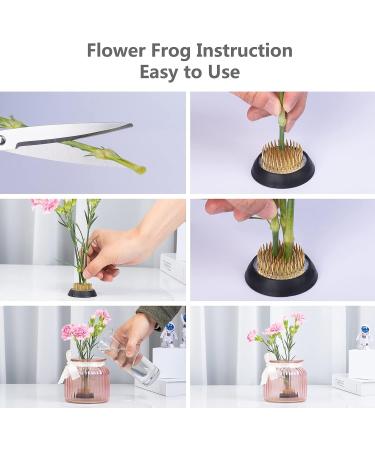 Flower Frog Instruction
Easy to Use