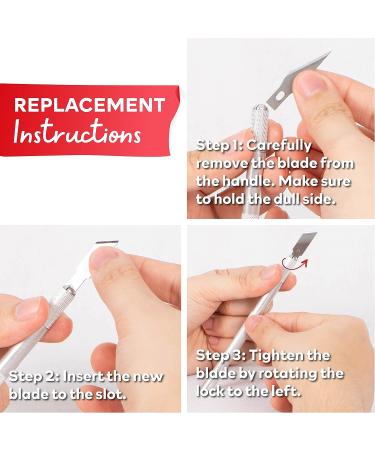 REPLACEMENT
Instructions

Step 1: Carefully remove the blade from the handle. Make sure to hold the dull side.

Step 2: Insert the new blade to the slot.

Step 3: Tighten the blade by rotating the lock to the left.