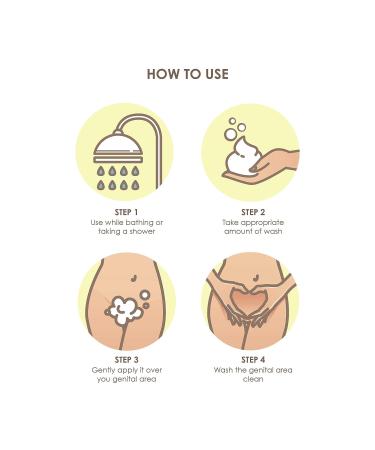 HOW TO USE

STEP 1
Use while bathing or taking a shower

STEP 2
Take appropriate amount of wash

STEP 3
Gently apply it over you genital area

STEP 4
Wash the genital area clean