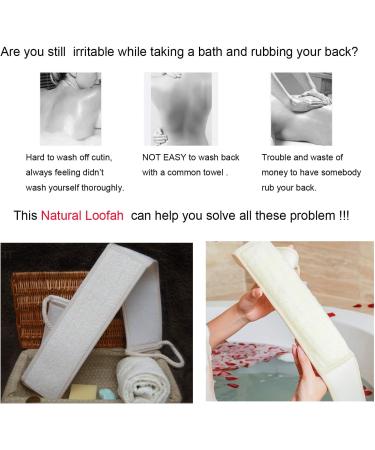 Are you still irritable while taking a bath and rubbing your back?

Hard to wash off cutin, always feeling didn't wash yourself thoroughly.

NOT EASY to wash back with a common towel .

Trouble and waste of money to have somebody rub your back.

This Natural Loofah can help you solve all these problem !!!