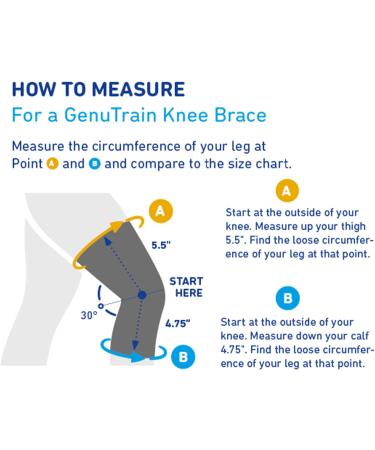 HOW TO MEASURE
For a GenuTrain Knee Brace

Measure the circumference of your leg at Point A and B and compare to the size chart.

A

5.5"

START HERE

30°

4.75"

B

A

Start at the outside of your knee. Measure up your thigh 5.5". Find the loose circumference of your leg at that point.

B

Start at the outside of your knee. Measure down your calf 4.75". Find the loose circumference of your leg at that point.