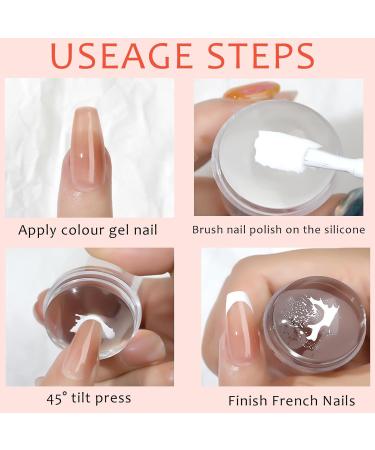 USEAGE STEPS

Apply colour gel nail

Brush nail polish on the silicone

45° tilt press

Finish French Nails