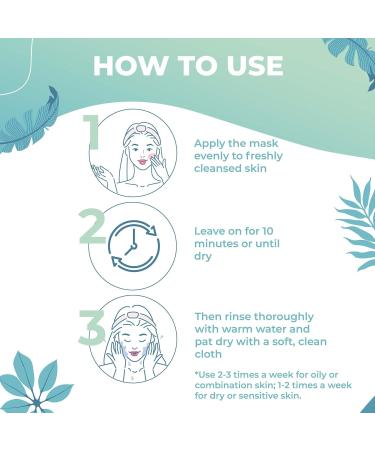 HOW TO USE

1

Apply the mask evenly to freshly cleansed skin

2

Leave on for 10 minutes or until dry

3

Then rinse thoroughly with warm water and pat dry with a soft, clean cloth

*Use 2-3 times a week for oily or combination skin; 1-2 times a week for dry or sensitive skin.