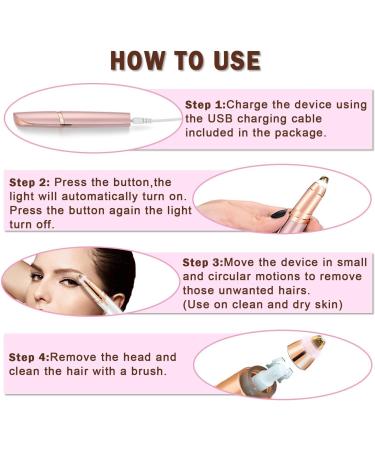 HOW TO USE

Step 1:Charge the device using the USB charging cable included in the package.

Step 2: Press the button,the light will automatically turn on. Press the button again the light turn off.

Step 3:Move the device in small and circular motions to remove those unwanted hairs. (Use on clean and dry skin)

Step 4:Remove the head and clean the hair with a brush.