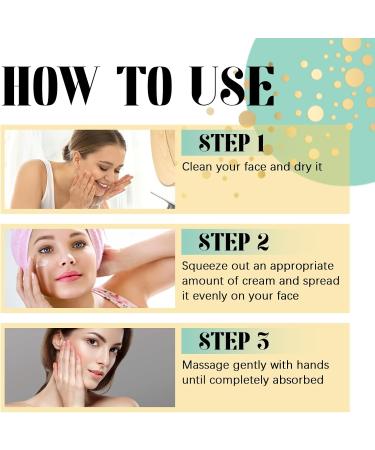 HOW TO USE

STEP 1

Clean your face and dry it

STEP 2

Squeeze out an appropriate amount of cream and spread it evenly on your face

STEP 3

Massage gently with hands until completely absorbed