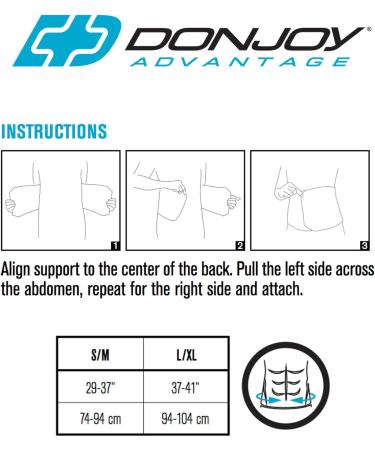 DONJOY®
ADVANTAGE

INSTRUCTIONS

1

2

3

Align support to the center of the back. Pull the left side across the abdomen, repeat for the right side and attach.

| S/M | L/XL |
|---|---|
| 29-37" | 37-41" |
| 74-94 cm | 94-104 cm |