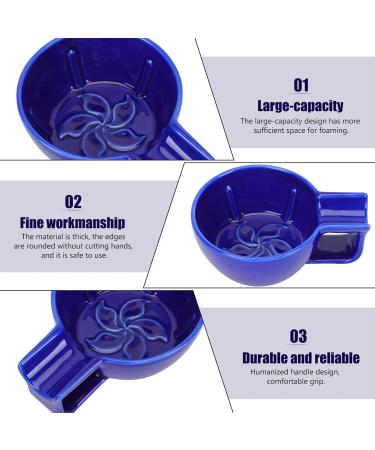 01
Large-capacity
The large-capacity design has more sufficient space for foaming.

02
Fine workmanship
The material is thick, the edges are rounded without cutting hands, and it is safe to use.

03
Durable and reliable
Humanized handle design, comfortable grip.