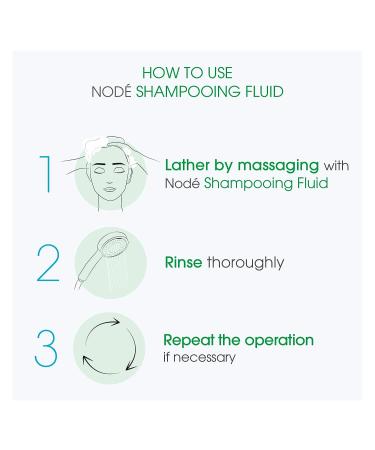 HOW TO USE
NODÉ SHAMPOOING FLUID

1 Lather by massaging with Nodé Shampooing Fluid

2 Rinse thoroughly

3 Repeat the operation if necessary