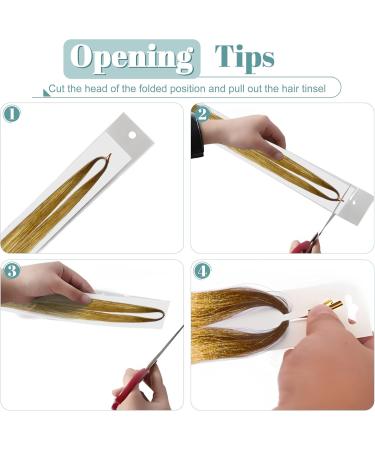 Opening Tips

Cut the head of the folded position and pull out the hair tinsel

1

2

3

4