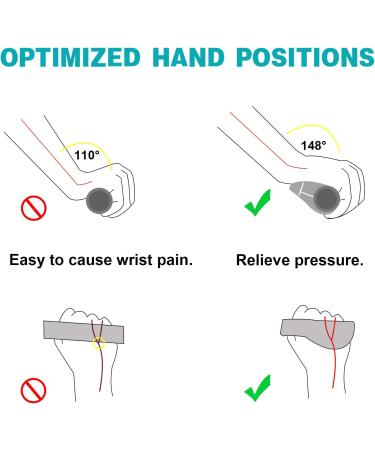 OPTIMIZED HAND POSITIONS

110°

148°

Easy to cause wrist pain.

Relieve pressure.