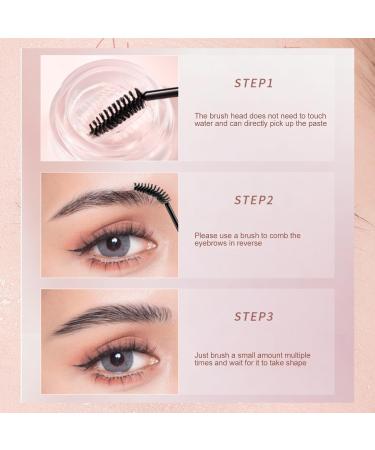 STEP1

The brush head does not need to touch water and can directly pick up the paste

STEP2

Please use a brush to comb the eyebrows in reverse

STEP3

Just brush a small amount multiple times and wait for it to take shape