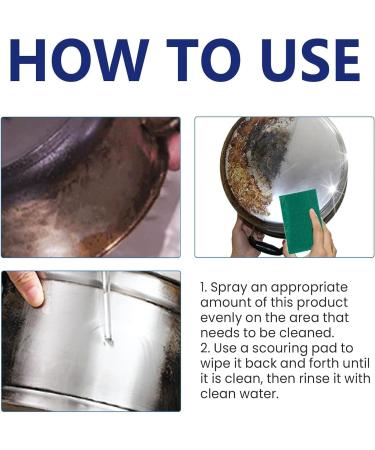 HOW TO USE

1. Spray an appropriate amount of this product evenly on the area that needs to be cleaned.
2. Use a scouring pad to wipe it back and forth until it is clean, then rinse it with clean water.