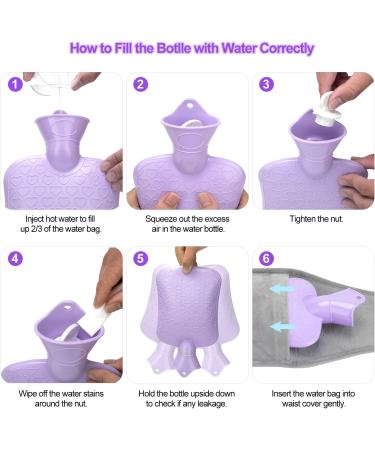 How to Fill the Bottle with Water Correctly

1

Inject hot water to fill up 2/3 of the water bag.

2

Squeeze out the excess air in the water bottle.

3

Tighten the nut.

4

Wipe off the water stains around the nut.

5

Hold the bottle upside down to check if any leakage.

6

Insert the water bag into waist cover gently.