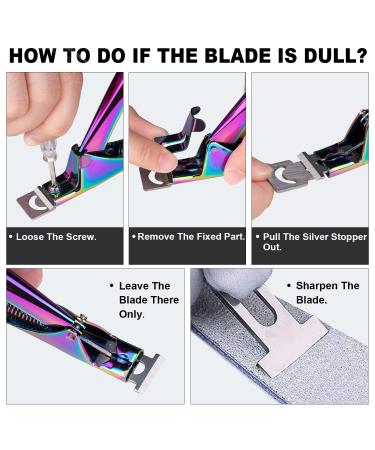 HOW TO DO IF THE BLADE IS DULL?

• Loose The Screw.

• Remove The Fixed Part.

• Pull The Silver Stopper Out.

• Leave The Blade There Only.

• Sharpen The Blade.