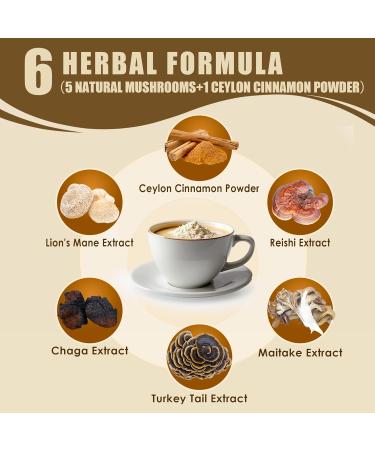 6 HERBAL FORMULA
(5 NATURAL MUSHROOMS+1 CEYLON CINNAMON POWDER)

Ceylon Cinnamon Powder

Lion's Mane Extract

Reishi Extract

Chaga Extract

Maitake Extract

Turkey Tail Extract