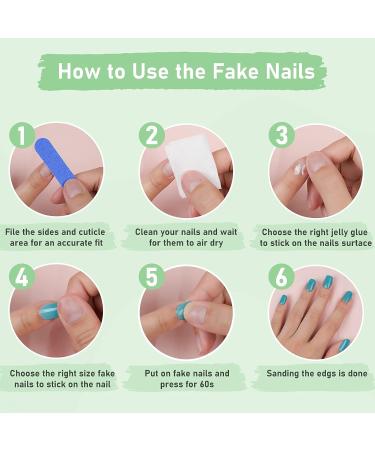 How to Use the Fake Nails

1

File the sides and cuticle area for an accurate fit

2

Clean your nails and wait for them to air dry

3

Choose the right jelly glue to stick on the nails surface

4

Choose the right size fake nails to stick on the nail

5

Put on fake nails and press for 60s

6

Sanding the edgs is done