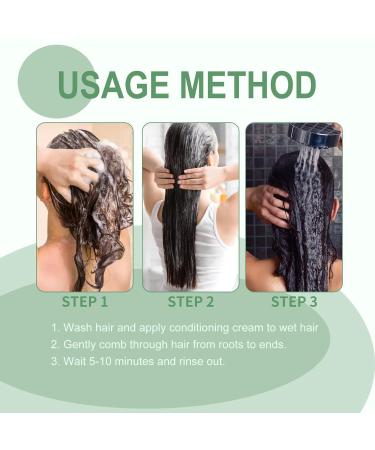 USAGE METHOD

STEP 1

STEP 2

STEP 3

1. Wash hair and apply conditioning cream to wet hair
2. Gently comb through hair from roots to ends.
3. Wait 5-10 minutes and rinse out.