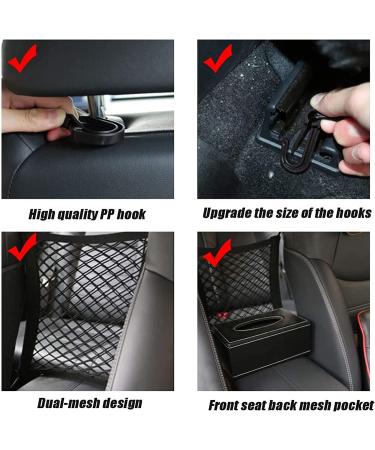 High quality PP hook

Upgrade the size of the hooks

Dual-mesh design

Front seat back mesh pocket