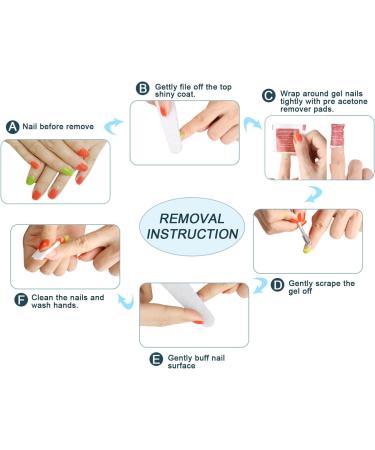 A Nail before remove

B Gettly file off the top shiny coat.

C Wrap around gel nails tightly with pre acetone remover pads.

REMOVAL INSTRUCTION

D Gently scrape the gel off

E Gently buff nail surface

F Clean the nails and wash hands.