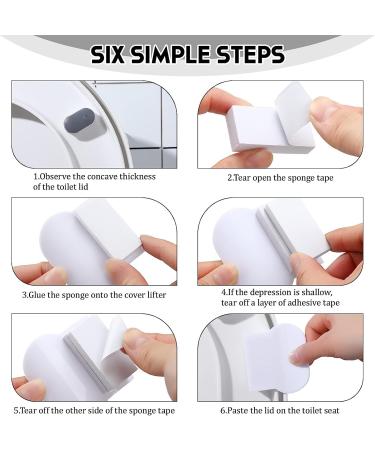 SIX SIMPLE STEPS

1.Observe the concave thickness of the toilet lid

2.Tear open the sponge tape

3.Glue the sponge onto the cover lifter

4.If the depression is shallow, tear off a layer of adhesive tape

5.Tear off the other side of the sponge tape

6.Paste the lid on the toilet seat