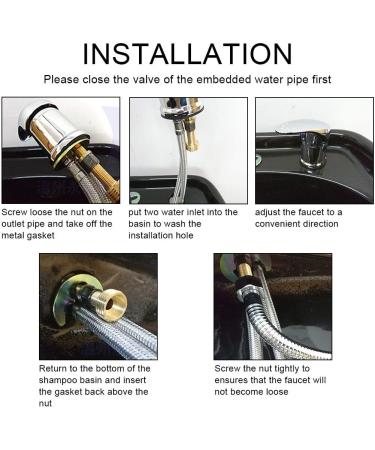 INSTALLATION

Please close the valve of the embedded water pipe first

Screw loose the nut on the outlet pipe and take off the metal gasket

put two water inlet into the basin to wash the installation hole

adjust the faucet to a convenient direction

Return to the bottom of the shampoo basin and insert the gasket back above the nut

Screw the nut tightly to ensures that the faucet will not become loose