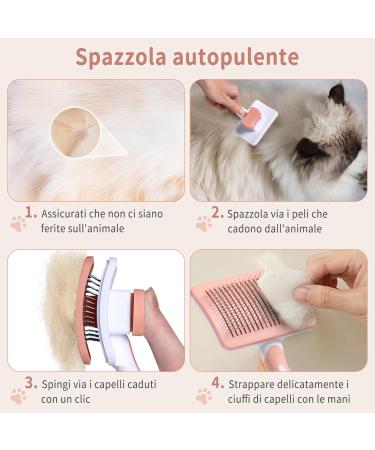 Spazzola autopulente

1. Assicurati che non ci siano ferite sull'animale

2. Spazzola via i peli che cadono dall'animale

3. Spingi via i capelli caduti con un clic

4. Strappare delicatamente i ciuffi di capelli con le mani