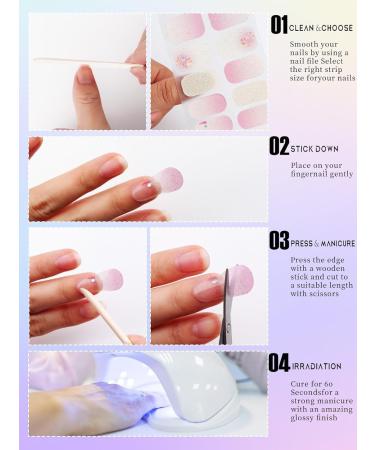 01 CLEAN & CHOOSE

Smooth your nails by using a nail file Select the right strip size foryour nails

02 STICK DOWN

Place on your fingernail gently

03 PRESS & MANICURE

Press the edge with a wooden stick and cut to a suitable length with scissors

04 IRRADIATION

Cure for 60 Secondsfor a strong manicure with an amazing glossy finish