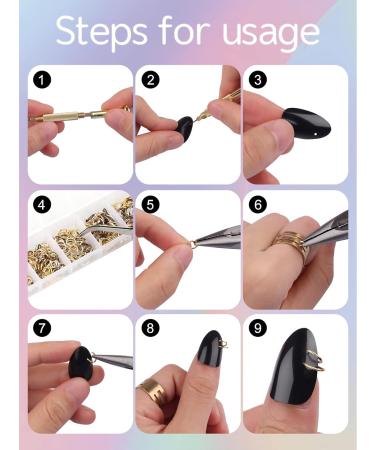 Steps for usage

1

2

3

4

5

6

7

8

9