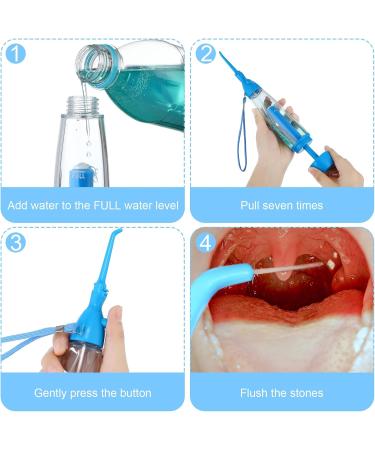 1

Add water to the FULL water level

2

Pull seven times

3

Gently press the button

4

Flush the stones