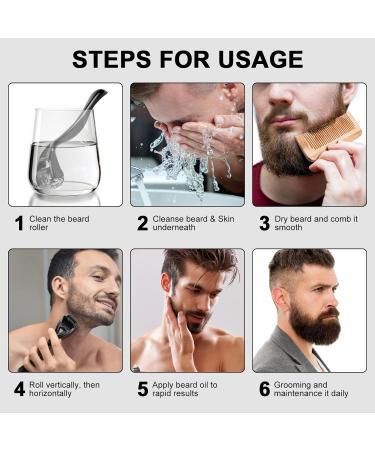 STEPS FOR USAGE

1 Clean the beard roller

2 Cleanse beard & Skin underneath

3 Dry beard and comb it smooth

4 Roll vertically, then horizontally

5 Apply beard oil to rapid results

6 Grooming and maintenance it daily