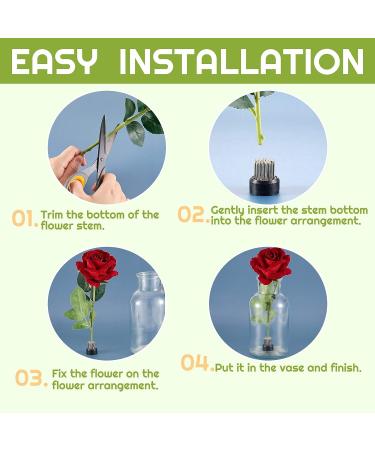 EASY INSTALLATION

01. Trim the bottom of the flower stem.

02. Gently insert the stem bottom into the flower arrangement.

03. Fix the flower on the flower arrangement.

04. Put it in the vase and finish.