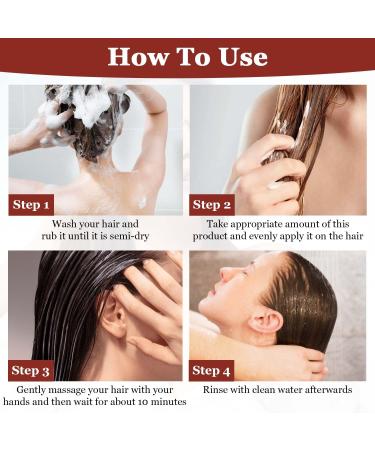 How To Use

Step 1

Wash your hair and rub it until it is semi-dry

Step 2

Take appropriate amount of this product and evenly apply it on the hair

Step 3

Gently massage your hair with your hands and then wait for about 10 minutes

Step 4

Rinse with clean water afterwards