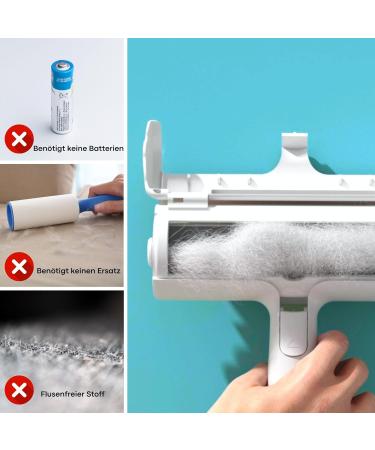 Benötigt keine Batterien

Benötigt keinen Ersatz

Flusenfreier Stoff